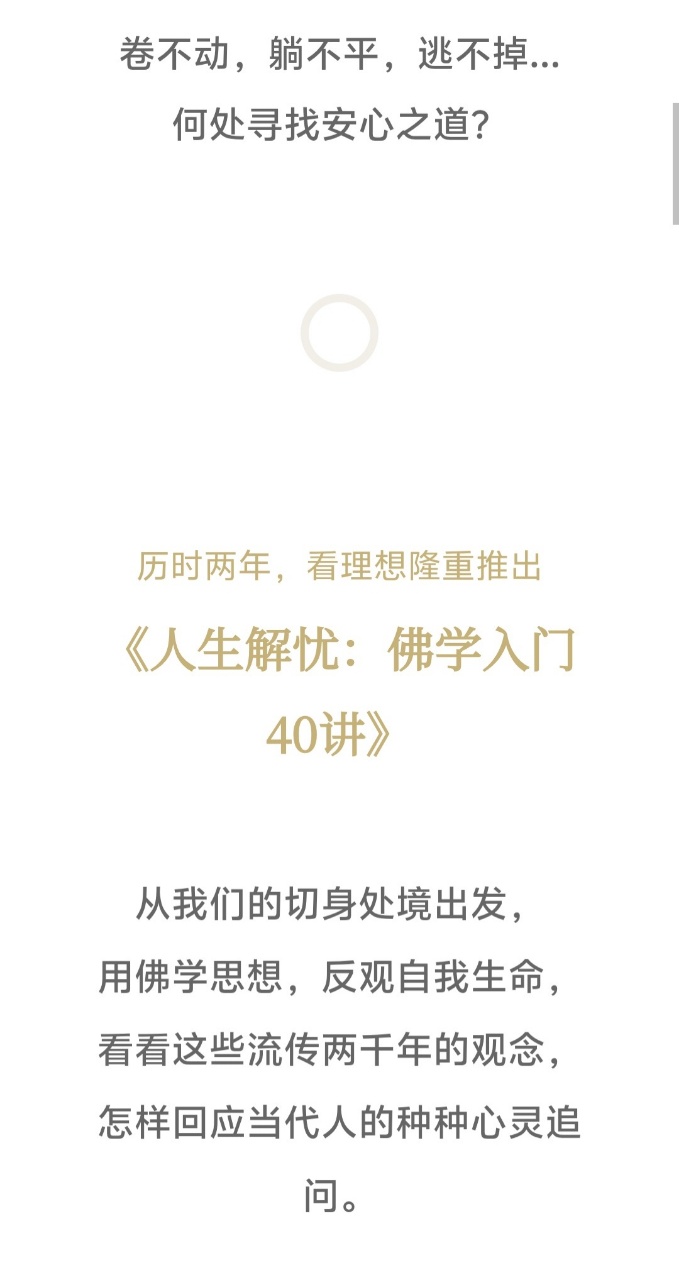 卷不动，躺不平，逃不掉...
何处寻找安心之道？

历时两年，看理想隆重推出
《人生解忧：佛学入门40讲》

从我们的切身处境出发，
用佛学思想，反观自我生命，
看看这些流传两千年的观念，
怎样回应当代人的种种心灵追问。